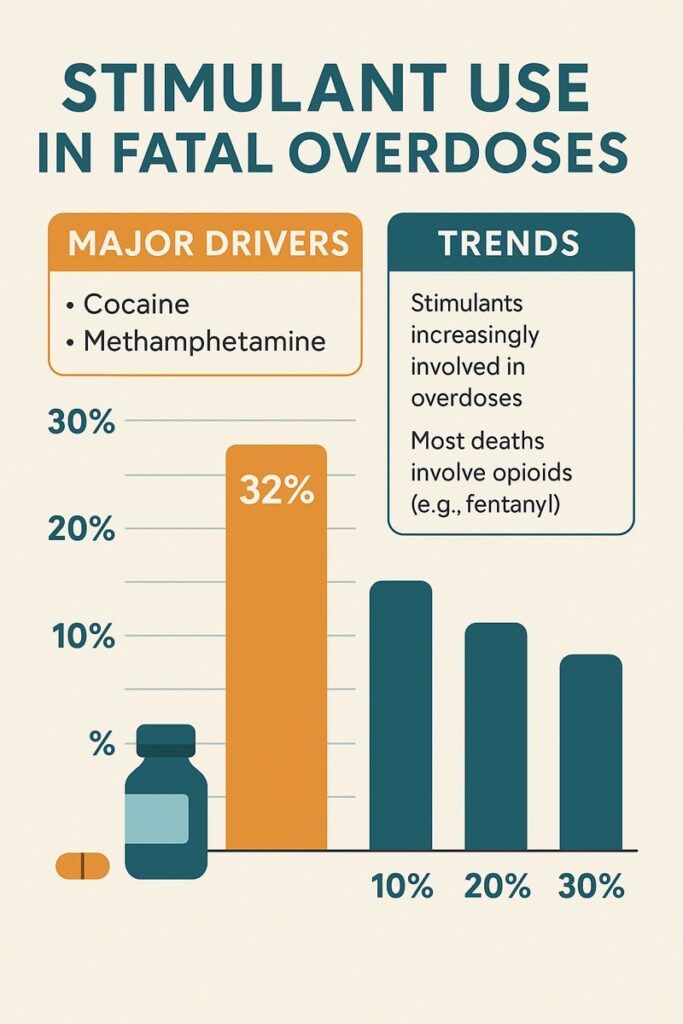 STIMULANT USE IN FATAL OVERDOSES

MAJOR DRIVERS

• Cocaine
• Methamphetamine

TRENDS

Stimulants increasingly involved in overdoses

Most deaths involve opioids (e.g., fentanyl)

30%

20%

10%

%

32%

10% 20% 30%