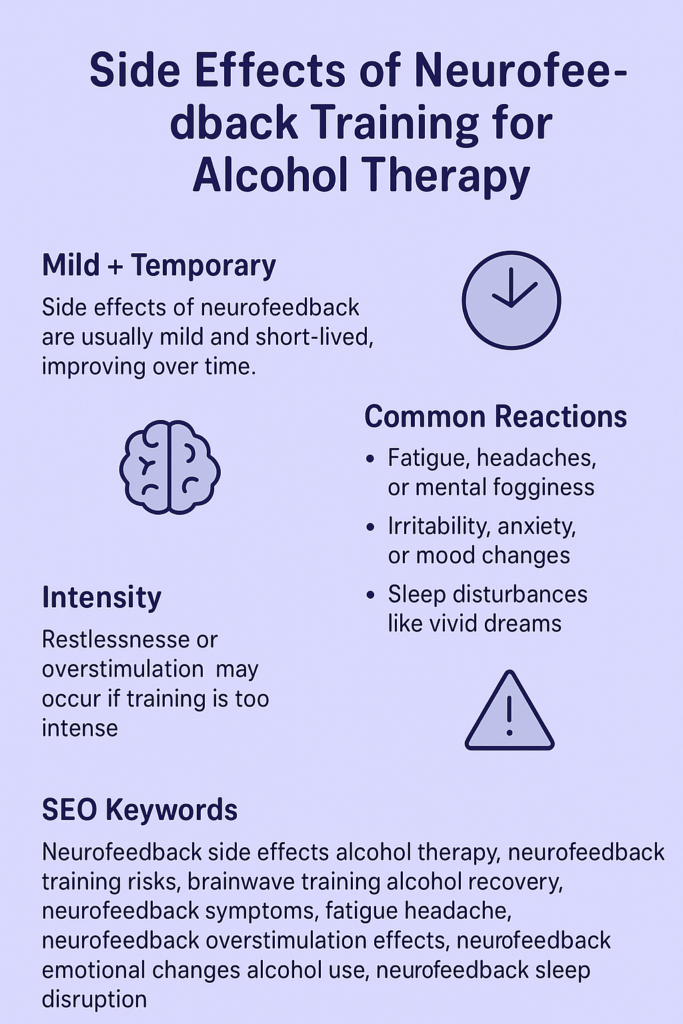 Side Effects of Neurofeedback Training for Alcohol Therapy

Mild + Temporary

Side effects of neurofeedback are usually mild and short-lived, improving over time.

Common Reactions

• Fatigue, headaches, or mental fogginess
• Irritability, anxiety, or mood changes
• Sleep disturbances like vivid dreams

Intensity

Restlessnesse or overstimulation may occur if training is too intense

SEO Keywords

Neurofeedback side effects alcohol therapy, neurofeedback training risks, brainwave training alcohol recovery, neurofeedback symptoms, fatigue headache, neurofeedback overstimulation effects, neurofeedback emotional changes alcohol use, neurofeedback sleep disruption