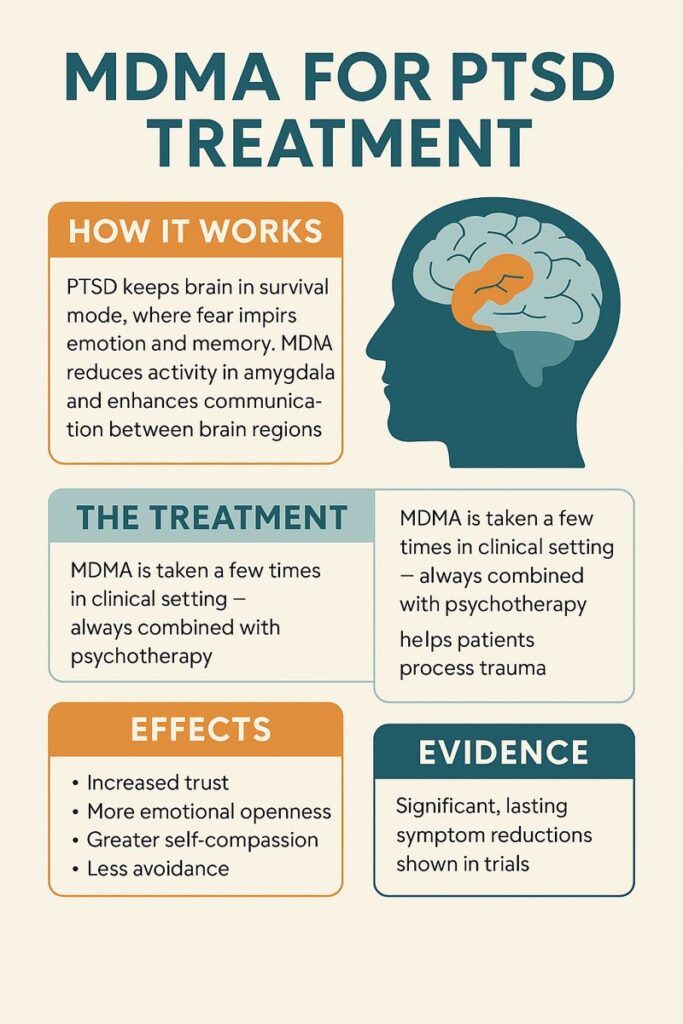 MDMA FOR PTSD TREATMENT

HOW IT WORKS

PTSD keeps brain in survival mode, where fear impirs emotion and memory. MDMA reduces activity in amygdala and enhances communication between brain regions

THE TREATMENT

MDMA is taken a few times in clinical setting – always combined with psychotherapy

MDMA is taken a few times in clinical setting – always combined with psychotherapy

helps patients process trauma

EFFECTS

• Increased trust
• More emotional openness
• Greater self-compassion
• Less avoidance

EVIDENCE

Significant, lasting symptom reductions shown in trials