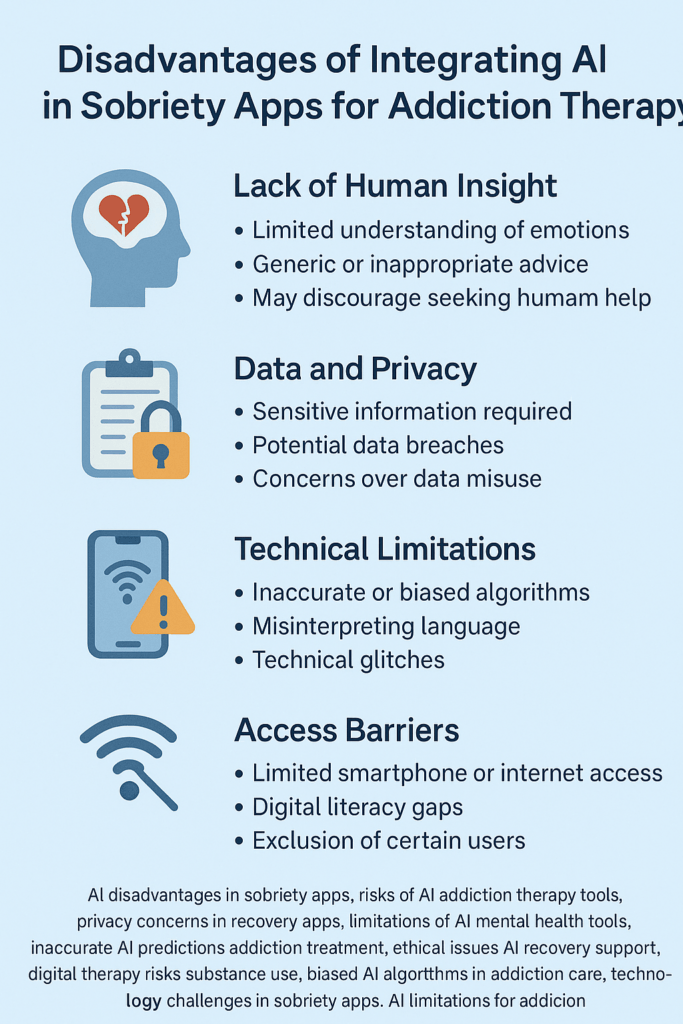 Disadvantages of Integrating AI in Sobriety Apps for Addiction Therapy

Lack of Human Insight
• Limited understanding of emotions
• Generic or inappropriate advice
• May discourage seeking humam help

Data and Privacy
• Sensitive information required
• Potential data breaches
• Concerns over data misuse

Technical Limitations
• Inaccurate or biased algorithms
• Misinterpreting language
• Technical glitches

Access Barriers
• Limited smartphone or internet access
• Digital literacy gaps
• Exclusion of certain users

AI disadvantages in sobriety apps, risks of AI addiction therapy tools, privacy concerns in recovery apps, limitations of AI mental health tools, inaccurate AI predictions addiction treatment, ethical issues AI recovery support, digital therapy risks substance use, biased AI algortthms in addiction care, technology challenges in sobriety apps. AI limitations for addicion