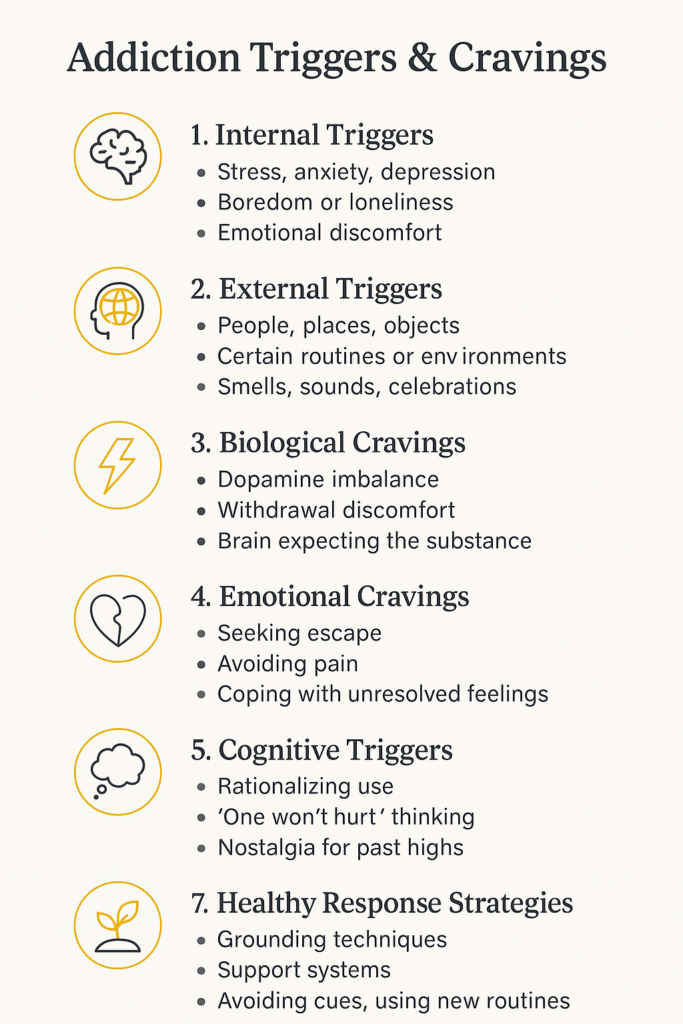 Addiction Triggers & Cravings

1. Internal Triggers
- Stress, anxiety, depression
- Boredom or loneliness
- Emotional discomfort

2. External Triggers
- People, places, objects
- Certain routines or env ironments
- Smells, sounds, celebrations

3. Biological Cravings
- Dopamine imbalance
- Withdrawal discomfort
- Brain expecting the substance

4. Emotional Cravings
- Seeking escape
- Avoiding pain
- Coping with unresolved feelings

5. Cognitive Triggers
- Rationalizing use
- 'One won't hurt' thinking
- Nostalgia for past highs

7. Healthy Response Strategies
- Grounding techniques
- Support systems
- Avoiding cues, using new routines