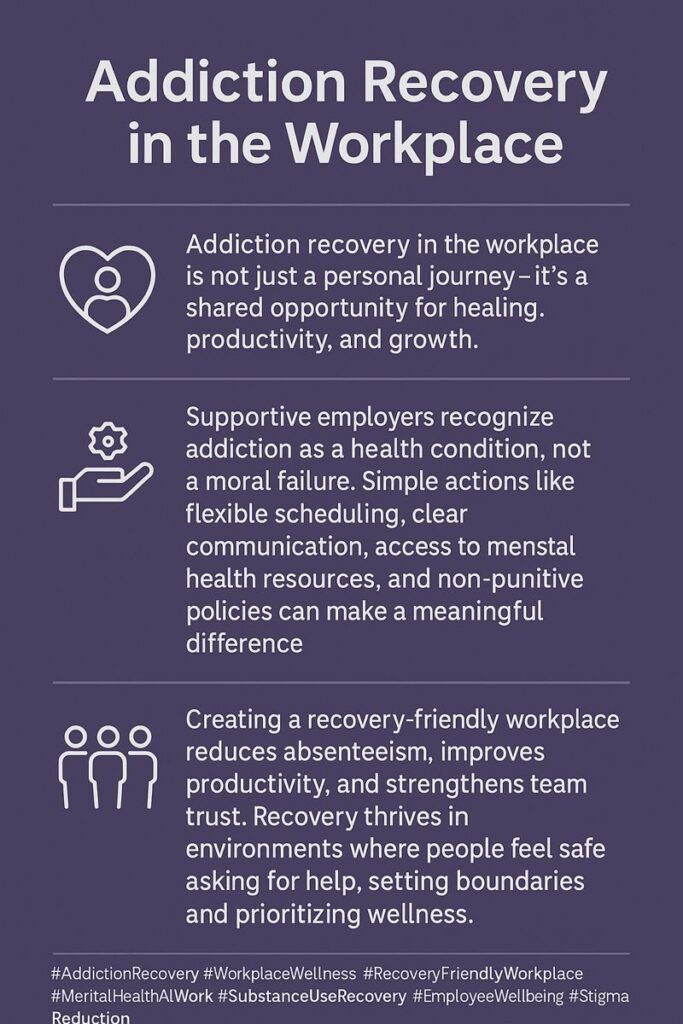 Addiction Recovery in the Workplace

Addiction recovery in the workplace is not just a personal journey–it's a shared opportunity for healing. productivity, and growth.

Supportive employers recognize addiction as a health condition, not a moral failure. Simple actions like flexible scheduling, clear communication, access to menstal health resources, and non-punitive policies can make a meaningful difference

Creating a recovery-friendly workplace reduces absenteeism, improves productivity, and strengthens team trust. Recovery thrives in environments where people feel safe asking for help, setting boundaries and prioritizing wellness.

#AddictionRecovery #WorkplaceWellness #RecoveryFriendlyWorkplace #MeritalHealthAlWork #SubstanceUseRecovery #EmployeeWellbeing #Stigma Reduction