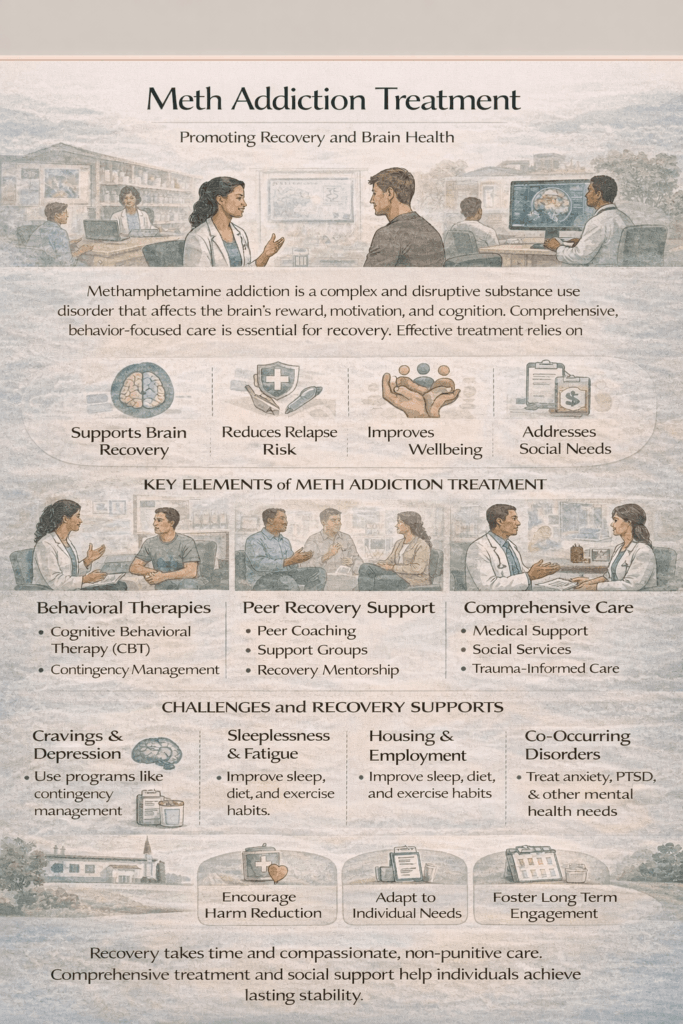 Meth Addiction Treatment

Promoting Recovery and Brain Health

Methamphetamine addiction is a complex and disruptive substance use disorder that affects the brain's reward, motivation, and cognition. Comprehensive, behavior-focused care is essential for recovery. Effective treatment relies on

Supports Brain Recovery

Reduces Relapse Risk

Improves Wellbeing

Addresses Social Needs

KEY ELEMENTS of METH ADDICTION TREATMENT

Behavioral Therapies
• Cognitive Behavioral Therapy (CBT)
• Contingency Management

Peer Recovery Support
• Peer Coaching
• Support Groups
• Recovery Mentorship

Comprehensive Care
• Medical Support
• Social Services
• Trauma-Informed Care

CHALLENGES and RECOVERY SUPPORTS

Cravings & Depression
• Use programs like contingency management

Sleeplessness & Fatigue
• Improve sleep, diet, and exercise habits.

Housing & Employment
• Improve sleep, diet, and exercise habits

Co-Occurring Disorders
• Treat anxiety, PTSD, & other mental health needs

Encourage Harm Reduction

Adapt to Individual Needs

Foster Long Term Engagement

Recovery takes time and compassionate, non-punitive care. Comprehensive treatment and social support help individuals achieve lasting stability.