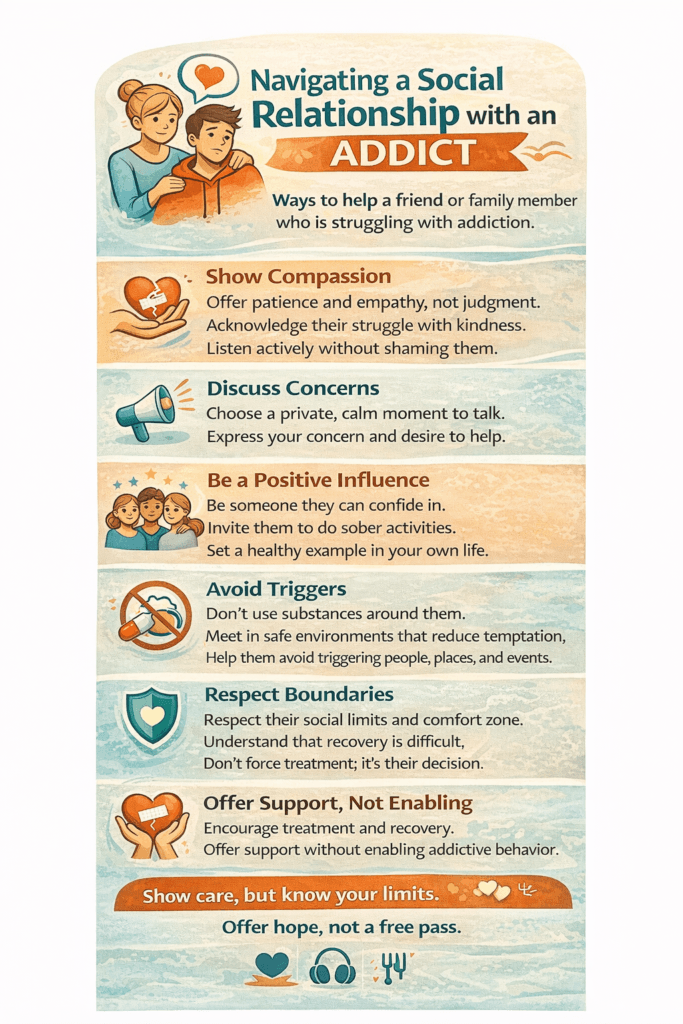 Navigating a Social Relationship with an ADDICT

Ways to help a friend or family member who is struggling with addiction.

Show Compassion
Offer patience and empathy, not judgment.
Acknowledge their struggle with kindness.
Listen actively without shaming them.

Discuss Concerns
Choose a private, calm moment to talk.
Express your concern and desire to help.

Be a Positive Influence
Be someone they can confide in.
Invite them to do sober activities.
Set a healthy example in your own life.

Avoid Triggers
Don't use substances around them.
Meet in safe environments that reduce temptation,
Help them avoid triggering people, places, and events.

Respect Boundaries
Respect their social limits and comfort zone.
Understand that recovery is difficult,
Don't force treatment; it's their decision.

Offer Support, Not Enabling
Encourage treatment and recovery.
Offer support without enabling addictive behavior.

Show care, but know your limits.

Offer hope, not a free pass.