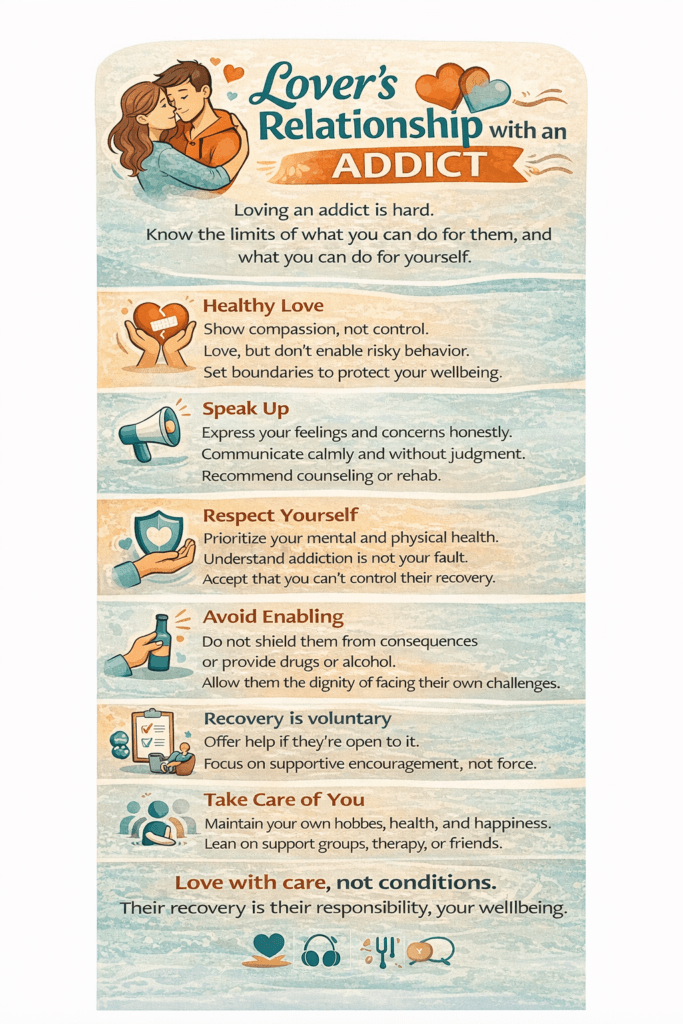 Lover's Relationship with an ADDICT

Loving an addict is hard. Know the limits of what you can do for them, and what you can do for yourself.

Healthy Love
Show compassion, not control.
Love, but don't enable risky behavior.
Set boundaries to protect your wellbeing.

Speak Up
Express your feelings and concerns honestly.
Communicate calmly and without judgment.
Recommend counseling or rehab.

Respect Yourself
Prioritize your mental and physical health.
Understand addiction is not your fault.
Accept that you can't control their recovery.

Avoid Enabling
Do not shield them from consequences or provide drugs or alcohol.
Allow them the dignity of facing their own challenges.

Recovery is voluntary
Offer help if they're open to it.
Focus on supportive encouragement, not force.

Take Care of You
Maintain your own hobbes, health, and happiness.
Lean on support groups, therapy, or friends.

Love with care, not conditions.
Their recovery is their responsibility, your wellbeing.