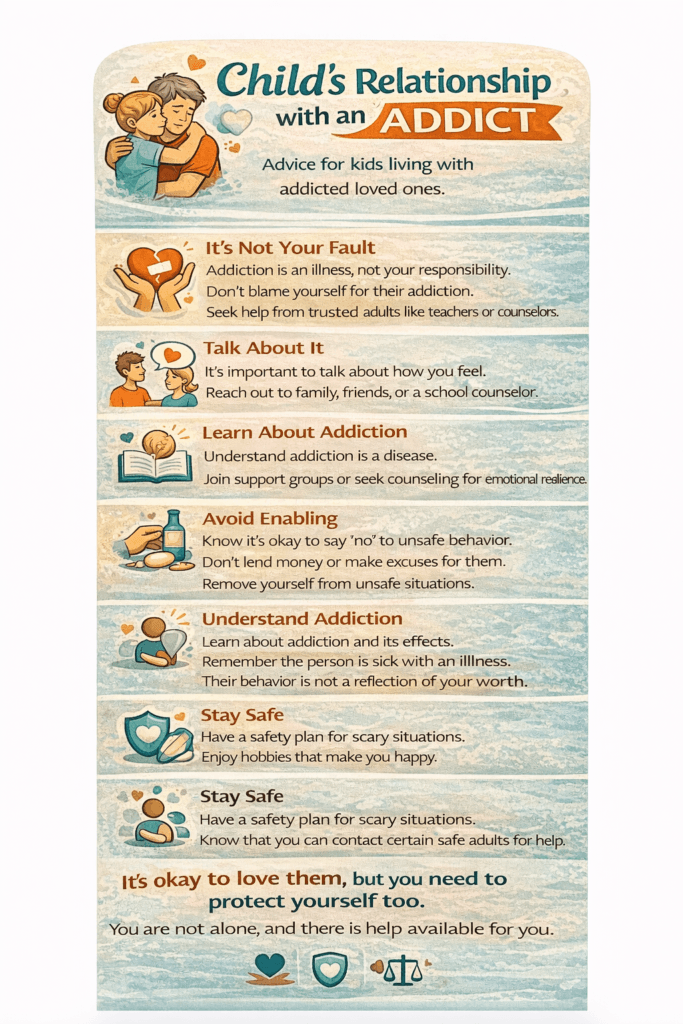 Child's Relationship with an ADDICT

Advice for kids living with addicted loved ones.

It's Not Your Fault
Addiction is an illness, not your responsibility.
Don't blame yourself for their addiction.
Seek help from trusted adults like teachers or counselors.

Talk About It
It's important to talk about how you feel.
Reach out to family, friends, or a school counselor.

Learn About Addiction
Understand addiction is a disease.
Join support groups or seek counseling for emotional realience.

Avoid Enabling
Know it's okay to say "no" to unsafe behavior.
Don't lend money or make excuses for them.
Remove yourself from unsafe situations.

Understand Addiction
Learn about addiction and its effects.
Remember the person is sick with an illness.
Their behavior is not a reflection of your worth.

Stay Safe
Have a safety plan for scary situations.
Enjoy hobbies that make you happy.

Stay Safe
Have a safety plan for scary situations.
Know that you can contact certain safe adults for help.

It's okay to love them, but you need to protect yourself too.

You are not alone, and there is help available for you.