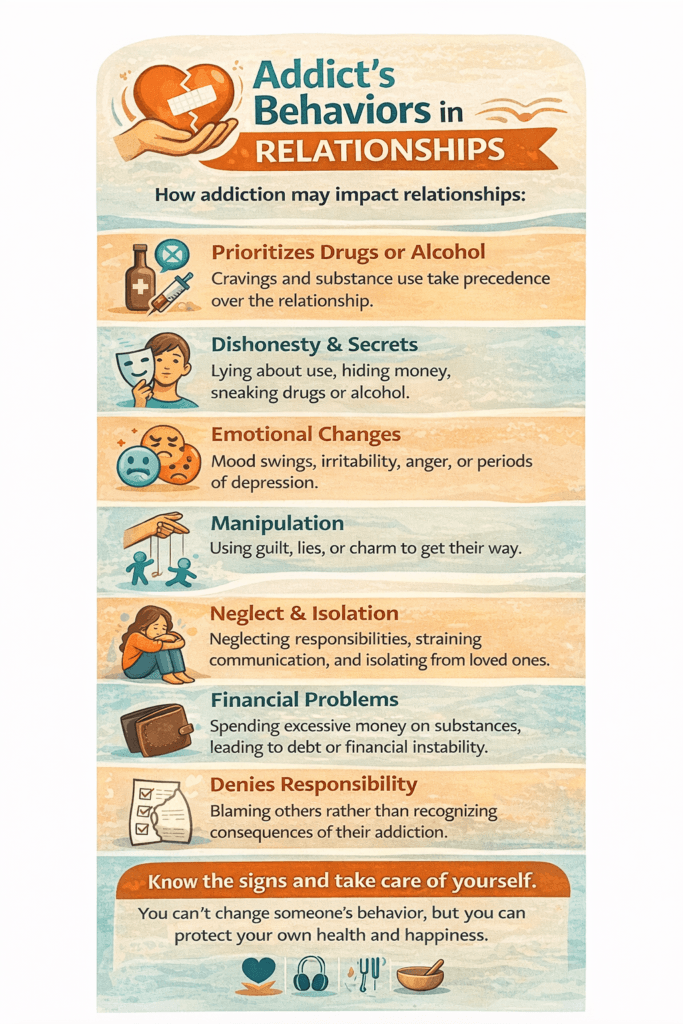 Addict's Behaviors in RELATIONSHIPS

How addiction may impact relationships:

Prioritizes Drugs or Alcohol
Cravings and substance use take precedence over the relationship.

Dishonesty & Secrets
Lying about use, hiding money, sneaking drugs or alcohol.

Emotional Changes
Mood swings, irritability, anger, or periods of depression.

Manipulation
Using guilt, lies, or charm to get their way.

Neglect & Isolation
Neglecting responsibilities, straining communication, and isolating from loved ones.

Financial Problems
Spending excessive money on substances, leading to debt or financial instability.

Denies Responsibility
Blaming others rather than recognizing consequences of their addiction.

Know the signs and take care of yourself.
You can't change someone's behavior, but you can protect your own health and happiness.