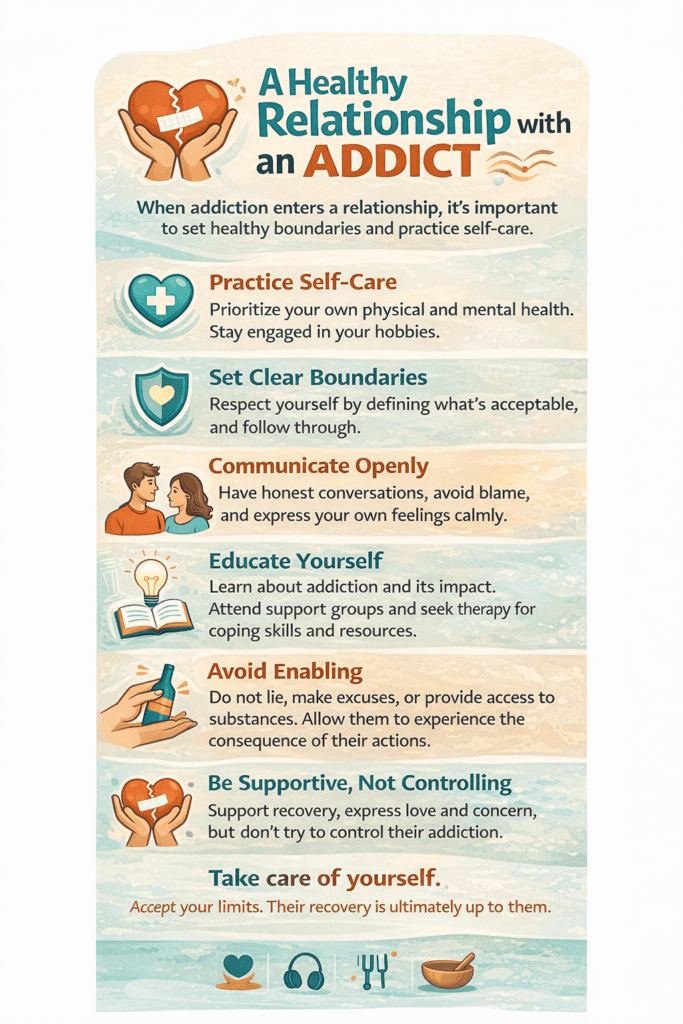 A Healthy Relationship with an ADDICT

When addiction enters a relationship, it's important to set healthy boundaries and practice self-care.

Practice Self-Care
Prioritize your own physical and mental health. Stay engaged in your hobbies.

Set Clear Boundaries
Respect yourself by defining what's acceptable, and follow through.

Communicate Openly
Have honest conversations, avoid blame, and express your own feelings calmly.

Educate Yourself
Learn about addiction and its impact. Attend support groups and seek therapy for coping skills and resources.

Avoid Enabling
Do not lie, make excuses, or provide access to substances. Allow them to experience the consequence of their actions.

Be Supportive, Not Controlling
Support recovery, express love and concern, but don't try to control their addiction.

Take care of yourself.
Accept your limits. Their recovery is ultimately up to them.