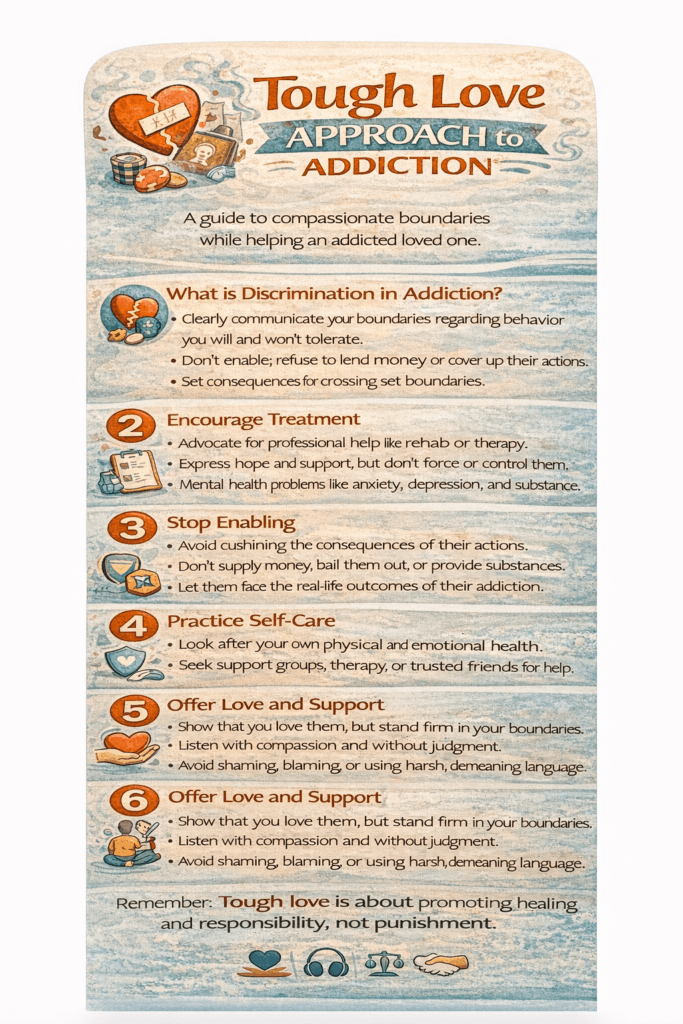 Tough Love
APPROACH to
ADDICTION

A guide to compassionate boundaries while helping an addicted loved one.

What is Discrimination in Addiction?
• Clearly communicate your boundaries regarding behavior you will and won't tolerate.
• Don't enable; refuse to lend money or cover up their actions.
• Set consequences for crossing set boundaries.

2 Encourage Treatment
• Advocate for professional help like rehab or therapy.
• Express hope and support, but don't force or control them.
• Mental health problems like anxiety, depression, and substance.

3 Stop Enabling
• Avoid cushining the consequences of their actions.
• Don't supply money, bail them out, or provide substances.
• Let them face the real-life outcomes of their addiction.

4 Practice Self-Care
• Look after your own physical and emotional health.
• Seek support groups, therapy, or trusted friends for help.

5 Offer Love and Support
• Show that you love them, but stand firm in your boundaries.
• Listen with compassion and without judgment.
• Avoid shaming, blaming, or using harsh, demeaning language.

6 Offer Love and Support
• Show that you love them, but stand firm in your boundaries.
• Listen with compassion and without judgment.
• Avoid shaming, blaming, or using harsh, demeaning language.

Remember: Tough love is about promoting healing and responsibility, not punishment.