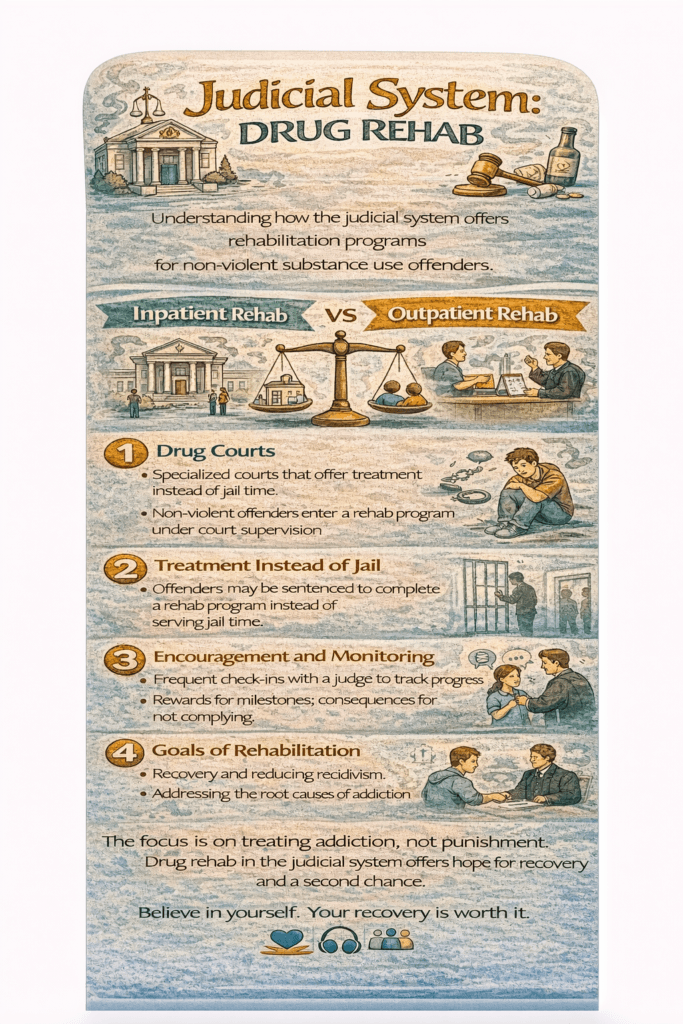 Judicial System:
DRUG REHAB

Understanding how the judicial system offers rehabilitation programs for non-violent substance use offenders.

Inpatient Rehab VS Outpatient Rehab

1 Drug Courts
• Specialized courts that offer treatment instead of jail time.
• Non-violent offenders enter a rehab program under court supervision

2 Treatment Instead of Jail
• Offenders may be sentenced to complete a rehab program instead of serving jail time.

3 Encouragement and Monitoring
• Frequent check-ins with a judge to track progress
• Rewards for milestones; consequences for not complying.

4 Goals of Rehabilitation
• Recovery and reducing recidivism.
• Addressing the root causes of addiction

The focus is on treating addiction, not punishment. Drug rehab in the judicial system offers hope for recovery and a second chance.

Believe in yourself. Your recovery is worth it.