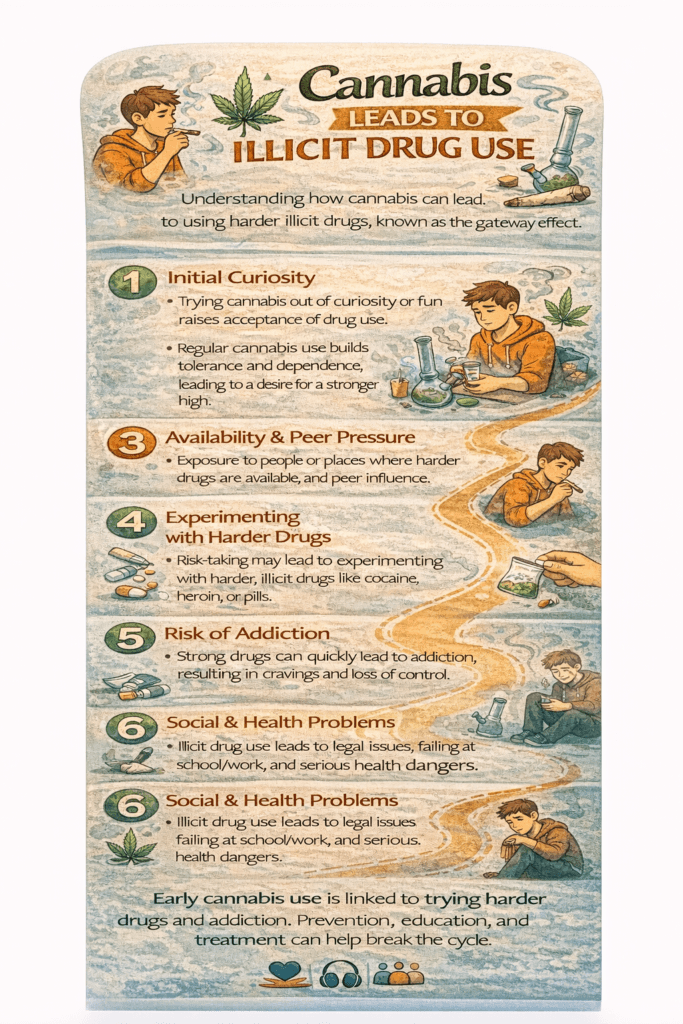 Cannabis
LEADS TO
ILLICIT DRUG USE

Understanding how cannabis can lead. to using harder illicit drugs, known as the gateway effect.

1 Initial Curiosity
• Trying cannabis out of curiosity or fun raises acceptance of drug use.
• Regular cannabis use builds tolerance and dependence, leading to a desire for a stronger high.

3 Availability & Peer Pressure
• Exposure to people or places where harder drugs are available, and peer influence.

4 Experimenting with Harder Drugs
• Risk-taking may lead to experimenting with harder, illicit drugs like cocaine, heroin, or pills.

5 Risk of Addiction
• Strong drugs can quickly lead to addiction, resulting in cravings and loss of control.

6 Social & Health Problems
• Illicit drug use leads to legal issues, failing at school/work, and serious health dangers.

6 Social & Health Problems
• Illicit drug use leads to legal issues failing at school/work, and serious. health dangers.

Early cannabis use is linked to trying harder drugs and addiction. Prevention, education, and treatment can help break the cycle.